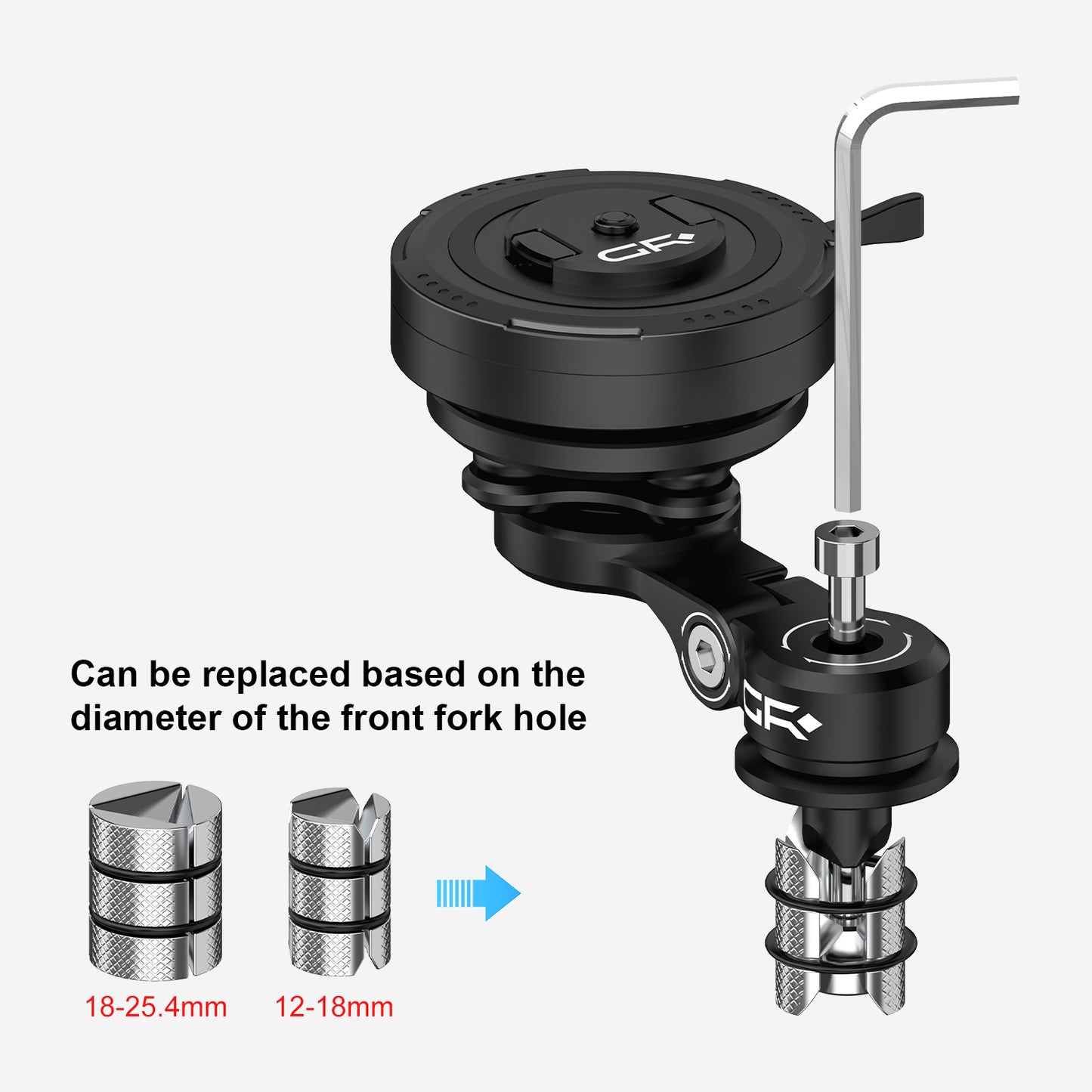 GR

Can be replaced based on the diameter of the front fork hole

GR

18-25.4mm

12-18mm